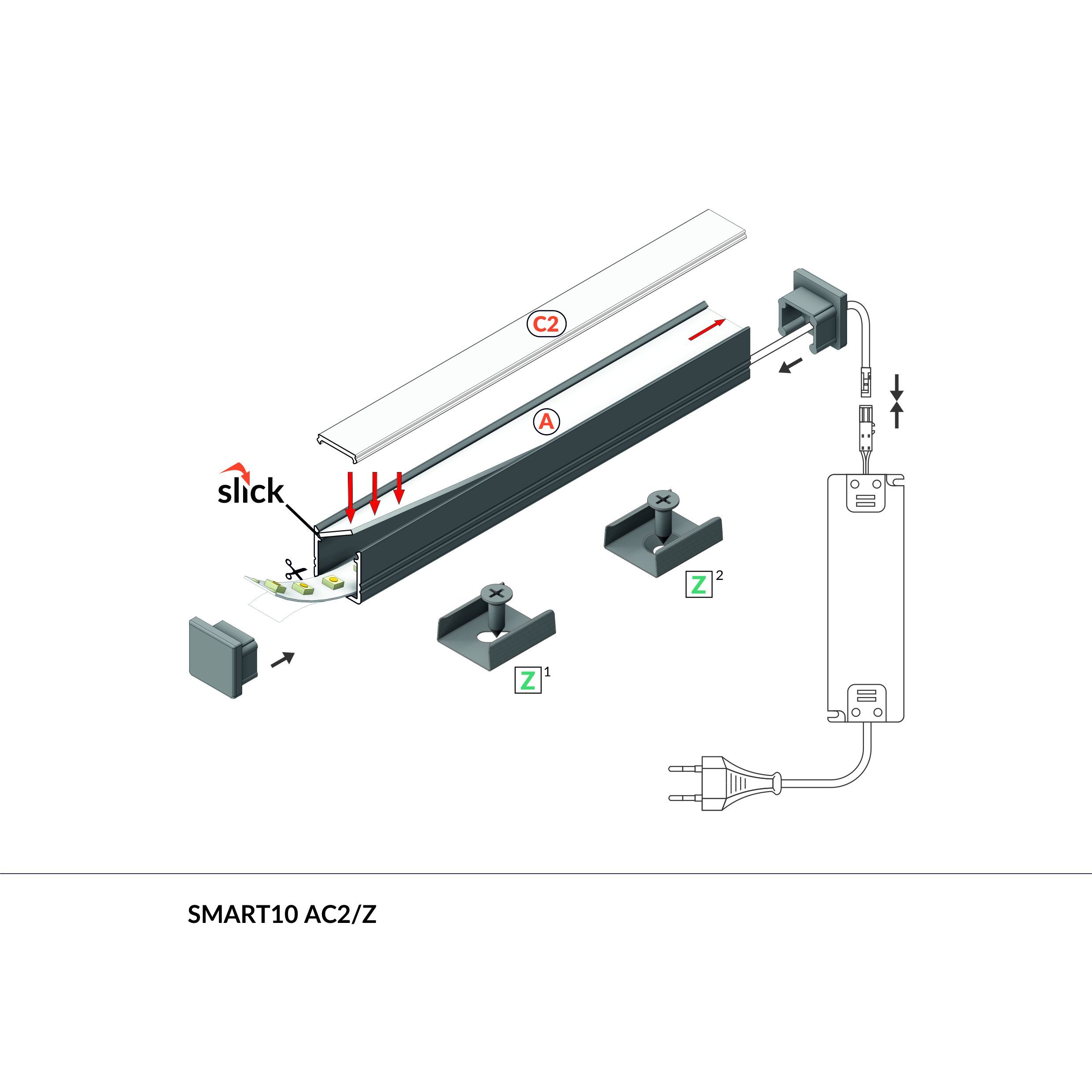 C2

A

slick

Z 2

Z 1

SMART10 AC2/Z