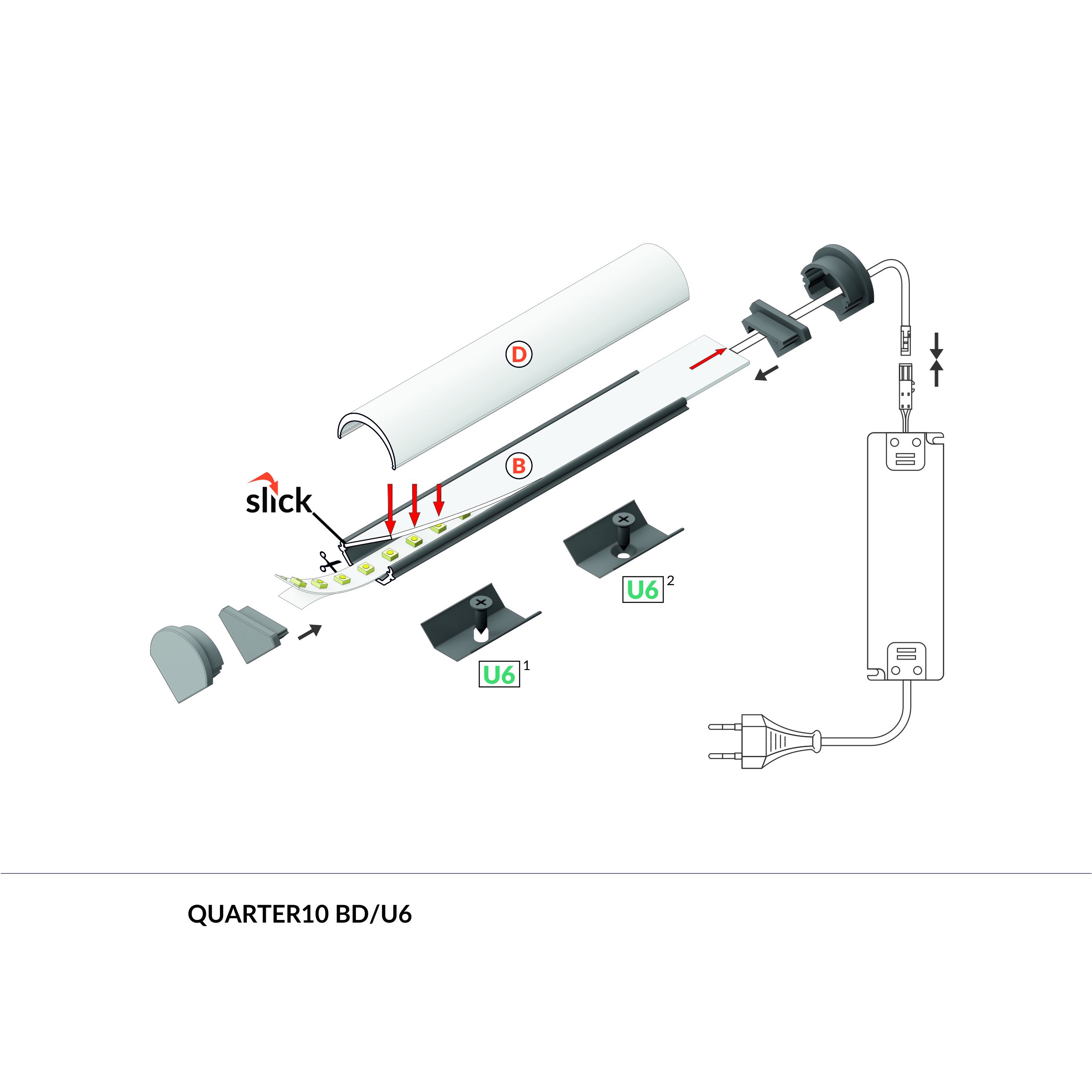 D

B

slick

U6 2

U6 1

QUARTER10 BD/U6